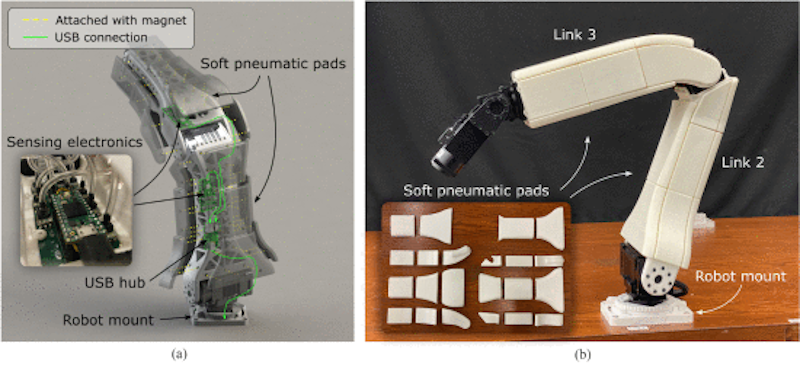 Attached with magnet
USB connection
Soft pneumatic pads
Sensing electronics
USB hub
Robot mount
(a)

Link 3
Link 2
Soft pneumatic pads
Robot mount
(b)